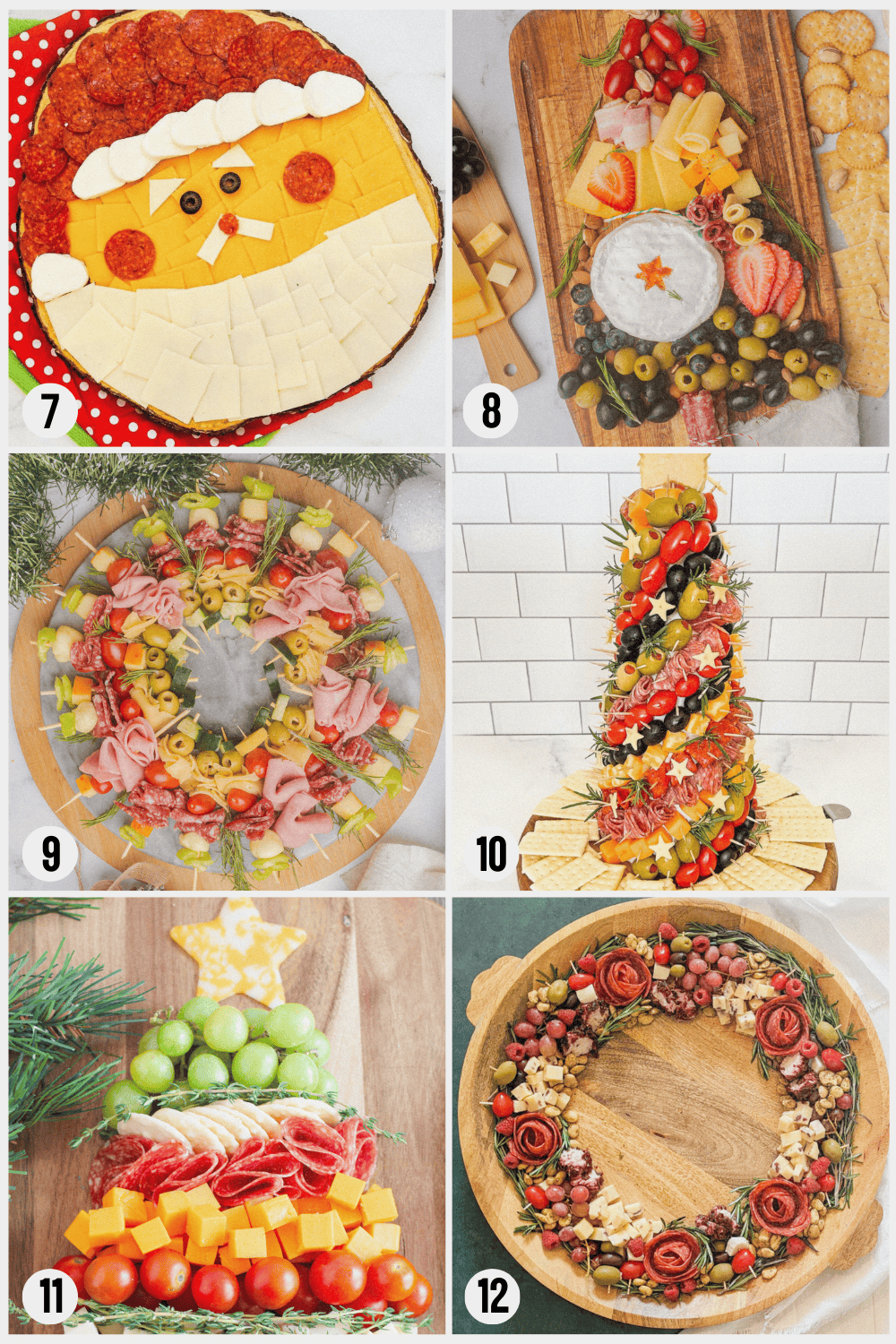 7

8

9

10

11

12